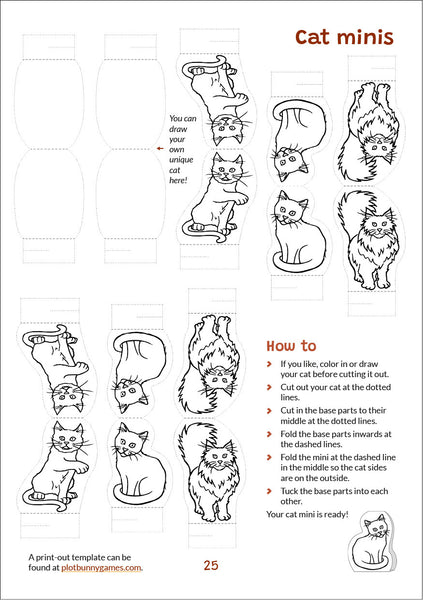 Cat minis

You can draw your own unique cat here!

How to

If you like, color in or draw your cat before cutting it out.

Cut out your cat at the dotted lines.

Cut in the base parts to their middle at the dotted lines.

Fold the base parts inwards at the dashed lines.

Fold the mini at the dashed line in the middle so the cat sides are on the outside.

Tuck the base parts into each other.

Your cat mini is ready!

A print-out template can be found at plotbunnygames.com.

25